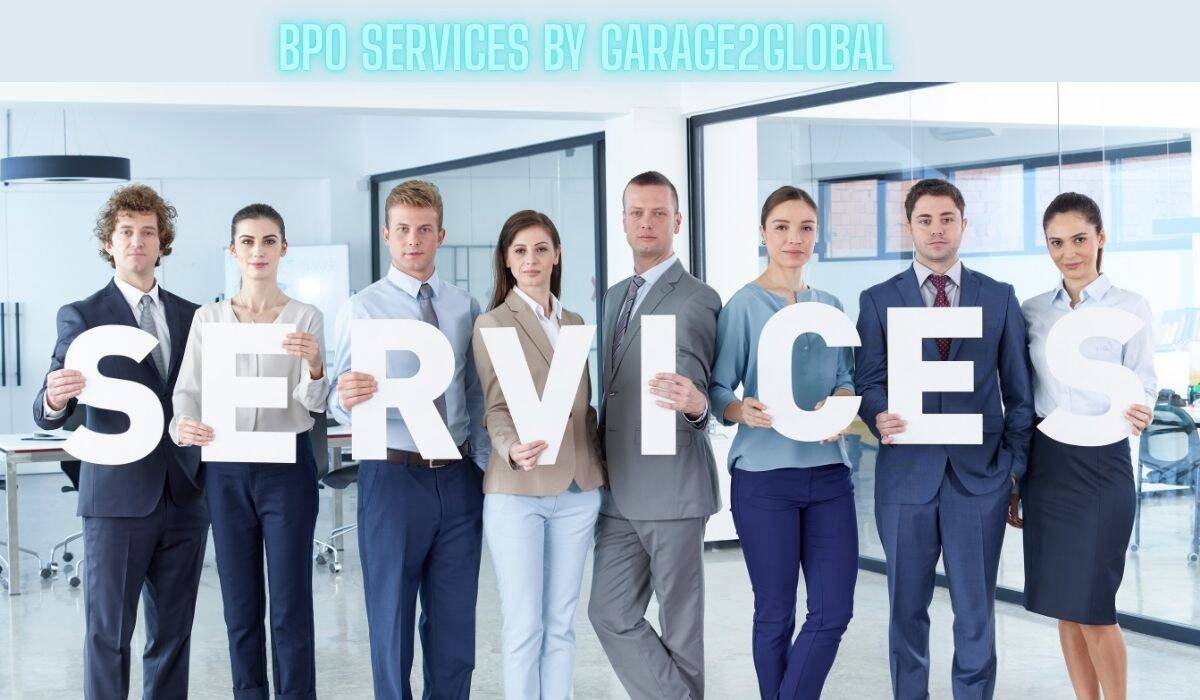 BPO SERVICES BY GARAGE2GLOBAL

SERVICES